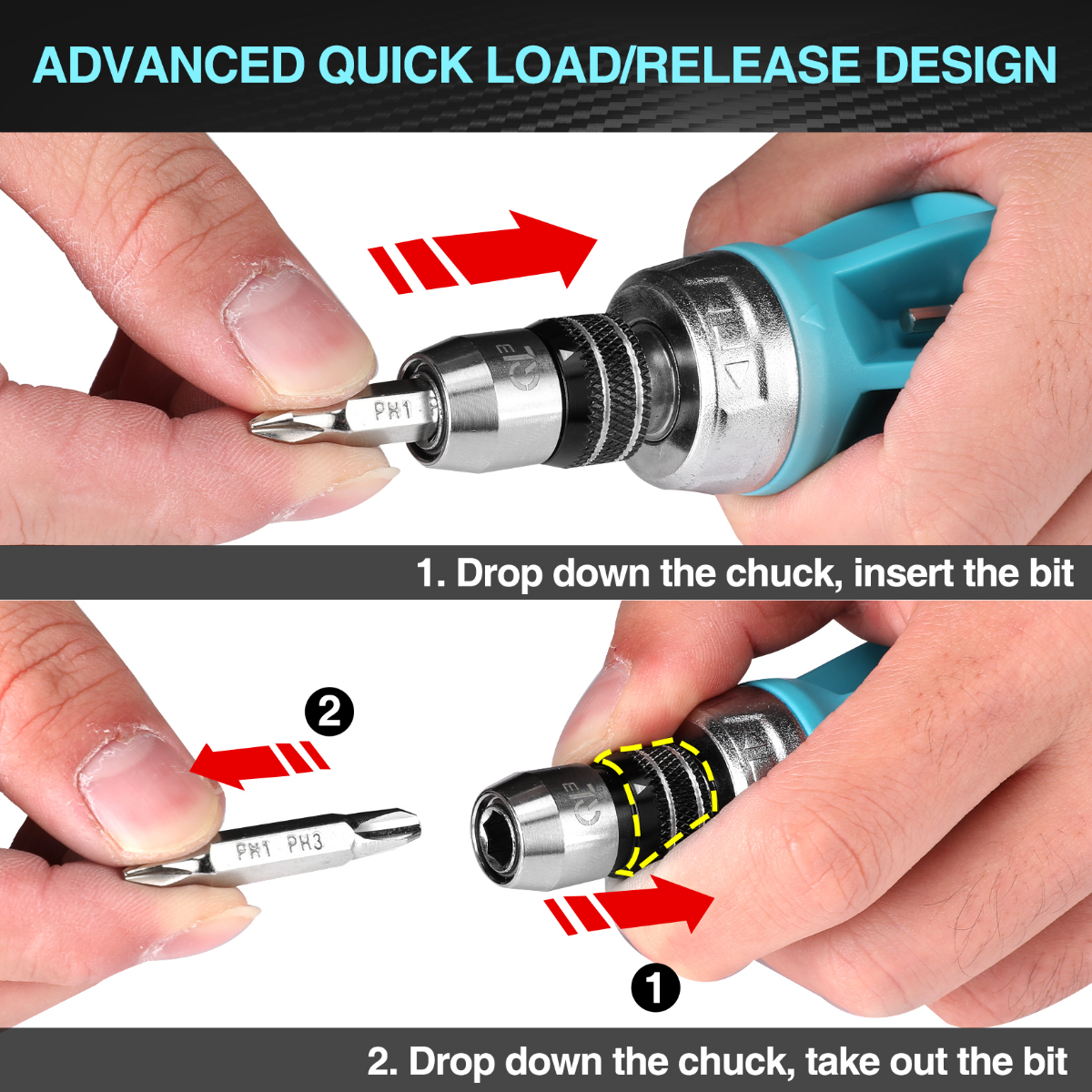 ADVANCED QUICK LOAD/RELEASE DESIGN

PH1

1. Drop down the chuck, insert the bit

2

PH1 PH3

1

2. Drop down the chuck, take out the bit